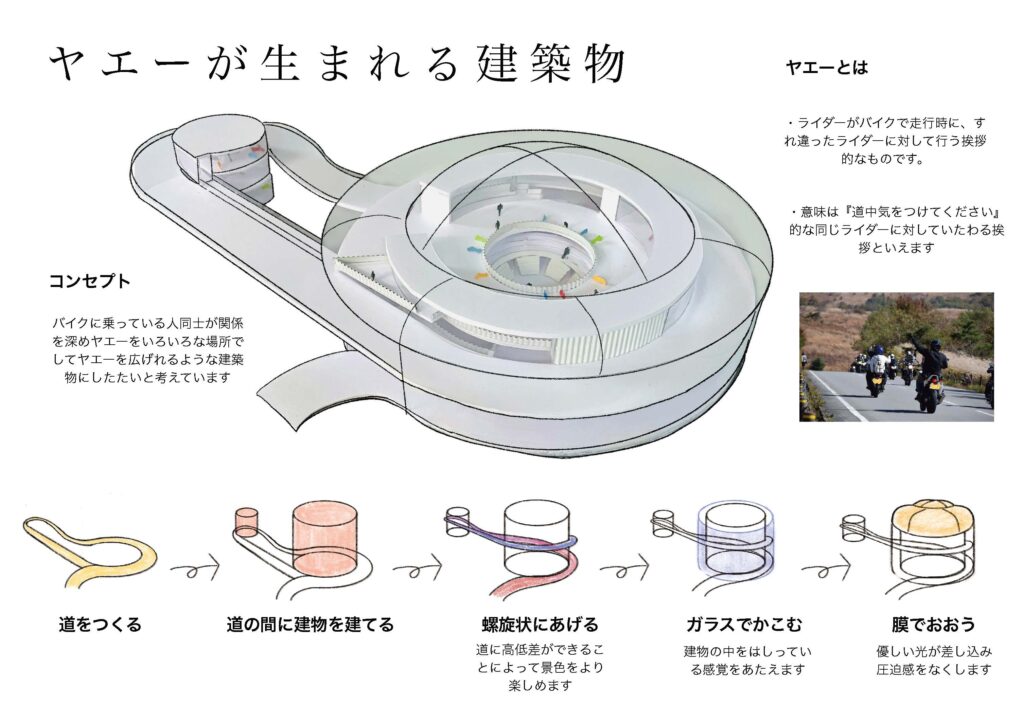 ヤエーが生まれる建築物

ヤエーとは

・ライダーがバイクで走行時に、すれ違ったライダーに対して行う挨拶的なものです。

・意味は『道中気をつけてください』的な同じライダーに対していたわる挨拶といえます

コンセプト

バイクに乗っている人同士が関係を深めヤエーをいろいろな場所でしてヤエーを広げれるような建築物にしたたいと考えています

道をつくる

道の間に建物を建てる

螺旋状にあげる

道に高低差ができることによって景色をより楽しめます

ガラスでかこむ

建物の中をはしっている感覚をあたえます

膜でおおう

優しい光が差し込み圧迫感をなくします