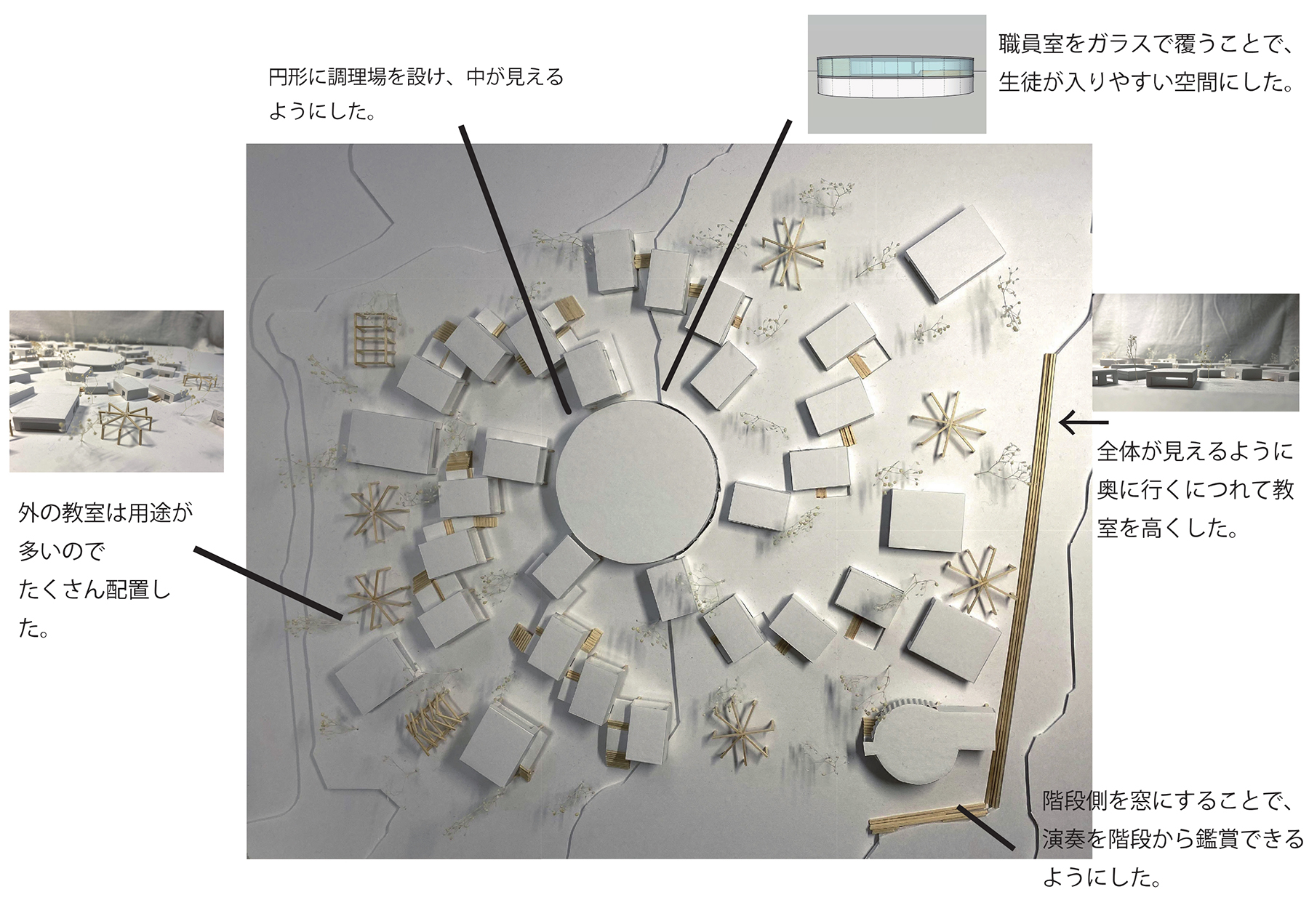 円形に調理場を設け、中が見えるようにした。

職員室をガラスで覆うことで、生徒が入りやすい空間にした。

外の教室は用途が多いのでたくさん配置した。

全体が見えるように奥に行くにつれて教室を高くした。

階段側を窓にすることで、演奏を階段から鑑賞できるようにした。