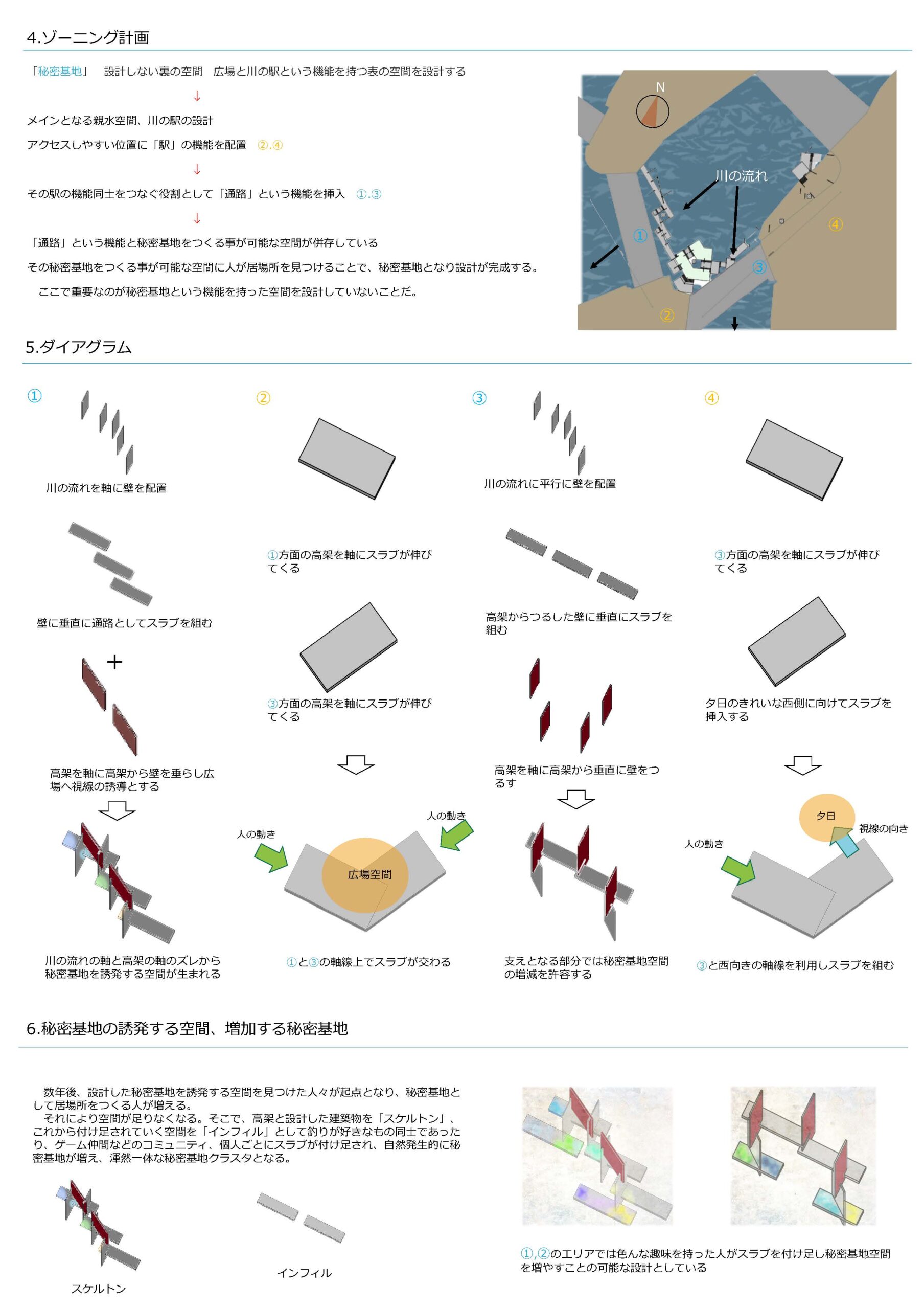 4.ゾーニング計画

「秘密基地」　設計しない裏の空間　広場と川の駅という機能を持つ表の空間を設計する

↓

メインとなる親水空間、川の駅の設計

アクセスしやすい位置に「駅」の機能を配置　②.④

↓

その駅の機能同士をつなぐ役割として「通路」という機能を挿入　①.③

↓

「通路」という機能と秘密基地をつくる事が可能な空間が併存している

その秘密基地をつくる事が可能な空間に人が居場所を見つけることで、秘密基地となり設計が完成する。

ここで重要なのが秘密基地という機能を持った空間を設計していないことだ。

N

川の流れ

①

②

③

④

5.ダイアグラム

①

川の流れを軸に壁を配置

壁に垂直に通路としてスラブを組む

+

高架を軸に高架から壁を垂らし広場へ視線の誘導とする

川の流れの軸と高架の軸のズレから秘密基地を誘発する空間が生まれる

②

①方面の高架を軸にスラブが伸びてくる

③方面の高架を軸にスラブが伸びてくる

人の動き

人の動き

広場空間

①と③の軸線上でスラブが交わる

③

川の流れに平行に壁を配置

高架からつるした壁に垂直にスラブを組む

高架を軸に高架から垂直に壁をつるす

支えとなる部分では秘密基地空間の増減を許容する

④

③方面の高架を軸にスラブが伸びてくる

夕日のきれいな西側に向けてスラブを挿入する

夕日

視線の向き

人の動き

③と西向きの軸線を利用しスラブを組む

6.秘密基地の誘発する空間、増加する秘密基地

数年後、設計した秘密基地を誘発する空間を見つけた人々が起点となり、秘密基地として居場所をつくる人が増える。
それにより空間が足りなくなる。そこで、高架と設計した建築物を「スケルトン」、これから付け足されていく空間を「インフィル」として釣りが好きなもの同士であったり、ゲーム仲間などのコミュニティ、個人ごとにスラブが付け足され、自然発生的に秘密基地が増え、渾然一体な秘密基地クラスタとなる。

スケルトン

インフィル

①,②のエリアでは色んな趣味を持った人がスラブを付け足し秘密基地空間を増やすことの可能な設計としている