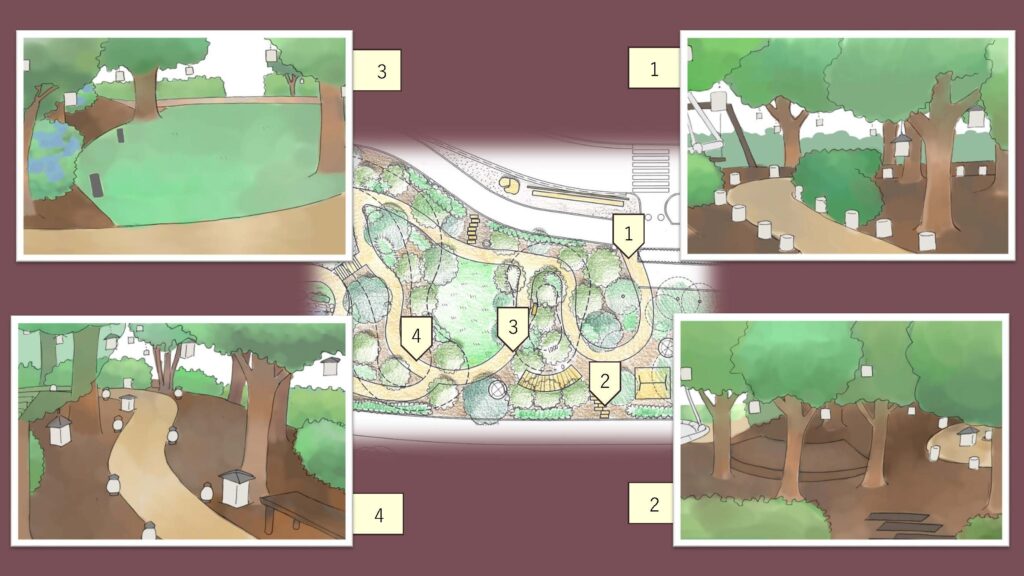 3

1

1

4

3

2

4

2