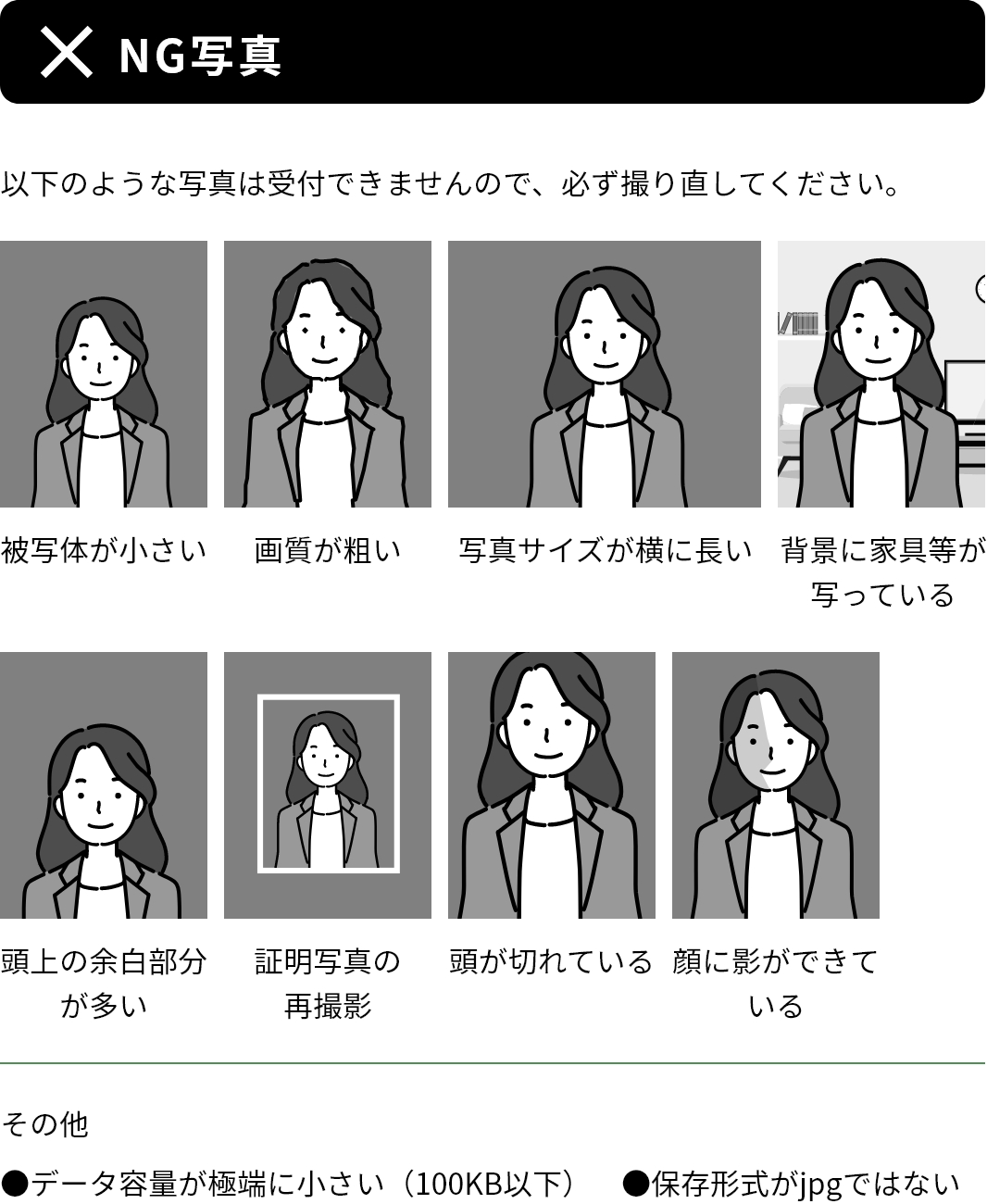 NG写真

以下のような写真は受付できませんので、必ず撮り直してください。

被写体が小さい

画質が粗い

写真サイズが横に長い

背景に家具等が写っている

頭上の余白部分が多い

証明写真の再撮影

頭が切れている

顔に影ができている

その他

●データ容量が極端に小さい（100KB以下）

●保存形式がjpgではない